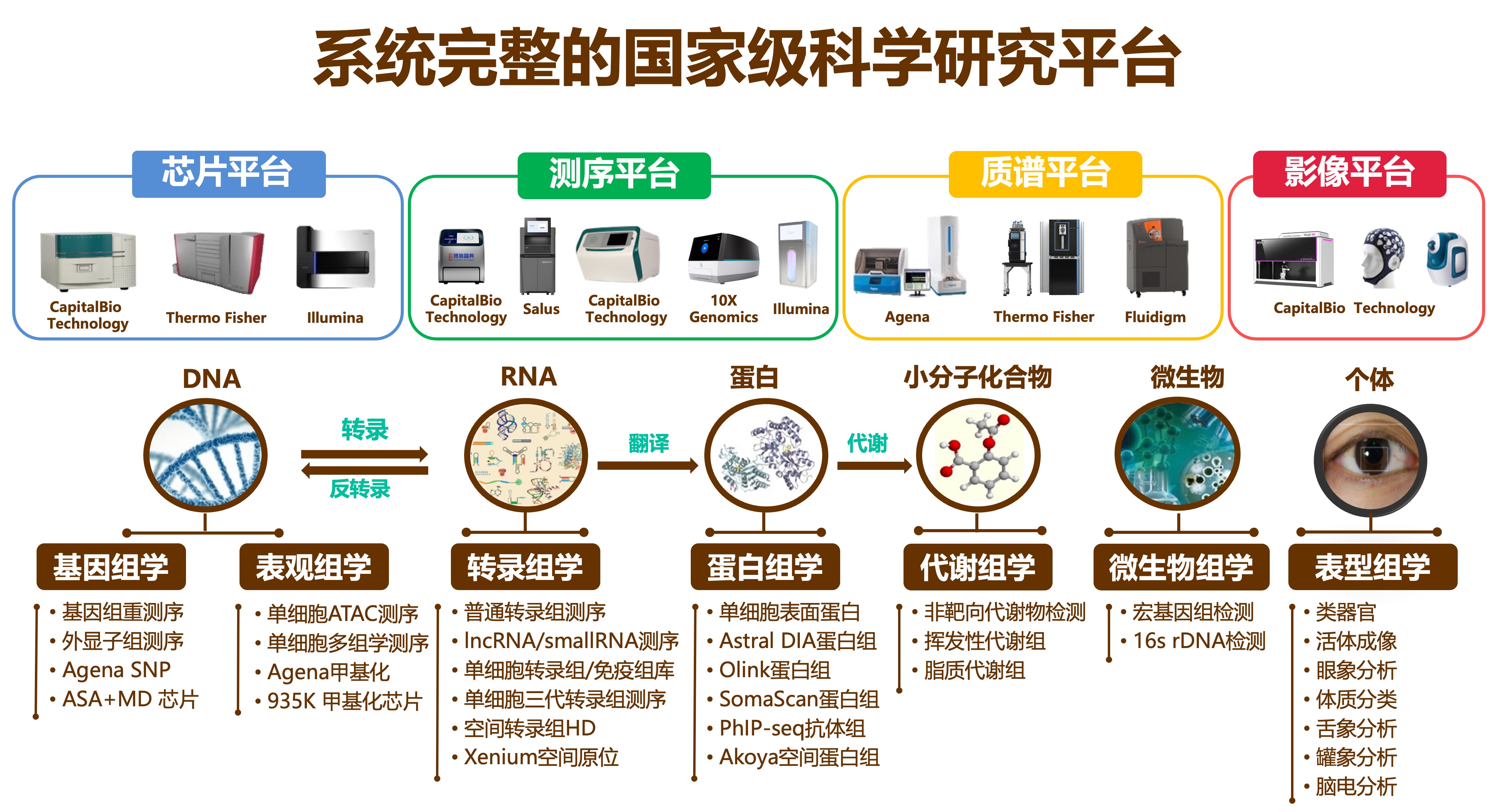 系统完整的国家级科学研究平台

芯片平台

CapitalBio Technology
Thermo Fisher
Illumina

测序平台

CapitalBio Technology
Salus
CapitalBio Technology
10X Genomics
Illumina

质谱平台

Agena
Thermo Fisher
Fluidigm

影像平台

CapitalBio Technology

DNA
转录
反转录
RNA
翻译
蛋白
代谢
小分子化合物
微生物
个体

基因组学
• 基因组重测序
• 外显子组测序
• Agena SNP
• ASA+MD 芯片

表观组学
• 单细胞ATAC测序
• 单细胞多组学测序
• Agena甲基化
• 935K 甲基化芯片

转录组学
• 普通转录组测序
• lncRNA/smallRNA测序
• 单细胞转录组/免疫组库
• 单细胞三代转录组测序
• 空间转录组HD
• Xenium空间原位

蛋白组学
• 单细胞表面蛋白
• Astral DIA蛋白组
• Olink蛋白组
• SomaScan蛋白组
• PhIP-seq抗体组
• Akoya空间蛋白组

代谢组学
• 非靶向代谢物检测
• 挥发性代谢组
• 脂质代谢组

微生物组学
• 宏基因组检测
• 16s rDNA检测

表型组学
• 类器官
• 活体成像
• 眼象分析
• 体质分类
• 舌象分析
• 罐象分析
• 脑电分析