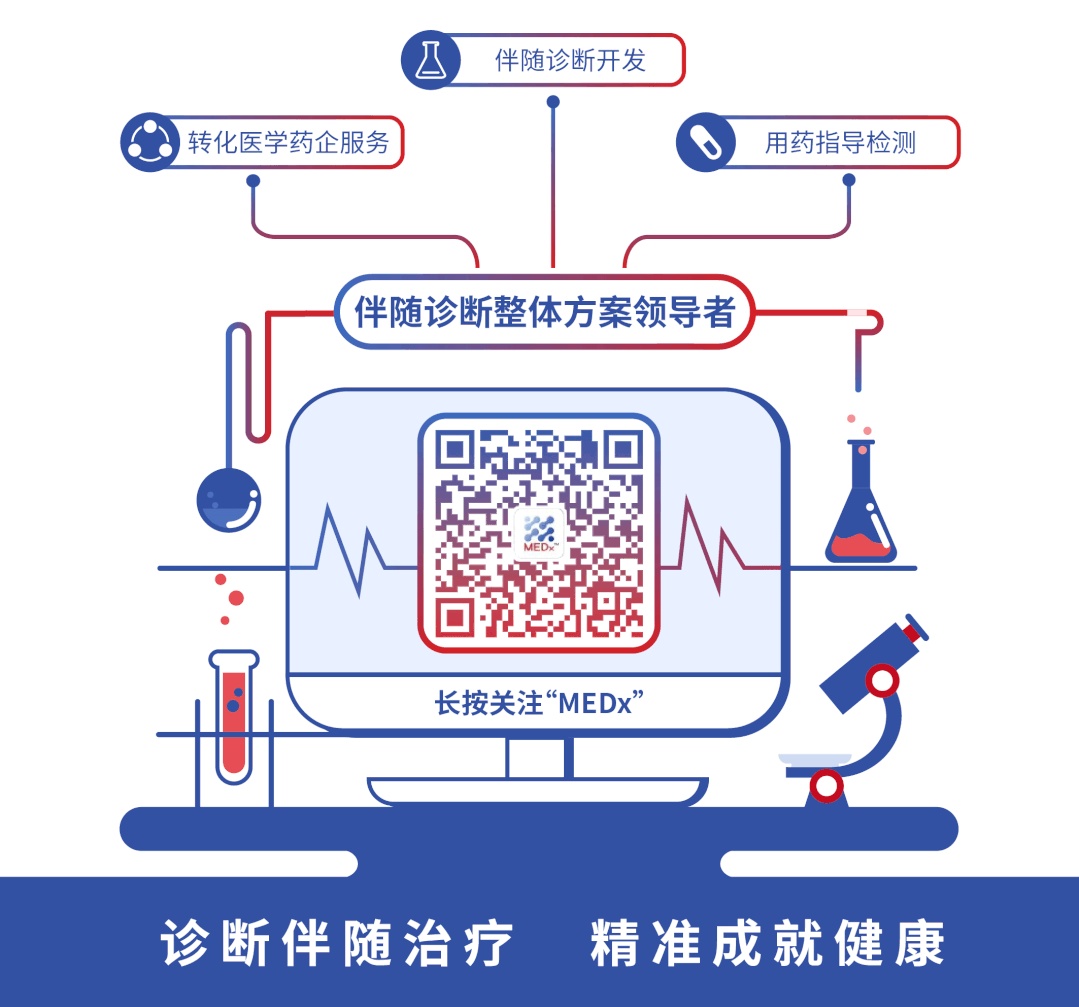 伴随诊断开发

转化医学药企服务

用药指导检测

伴随诊断整体方案领导者

MEDx

长按关注“MEDx”

诊断伴随治疗　精准成就健康