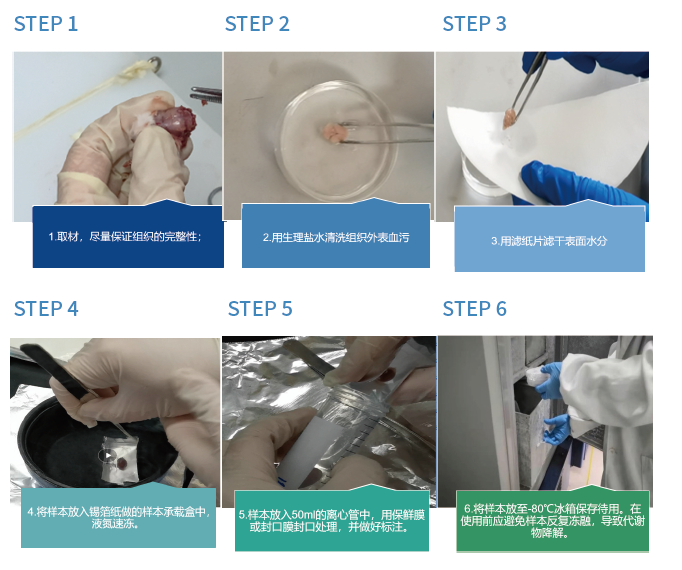 STEP 1

1.取材，尽量保证组织的完整性；

STEP 2

2.用生理盐水清洗组织外表血污

STEP 3

3.用滤纸片滤干表面水分

STEP 4

4.将样本放入锡箔纸做的样本承载盒中，液氮速冻。

STEP 5

5.样本放入50ml的离心管中，用保鲜膜或封口膜封口处理，并做好标注。

STEP 6

6.将样本放至-80℃冰箱保存待用。在使用前应避免样本反复冻融，导致代谢物降解。